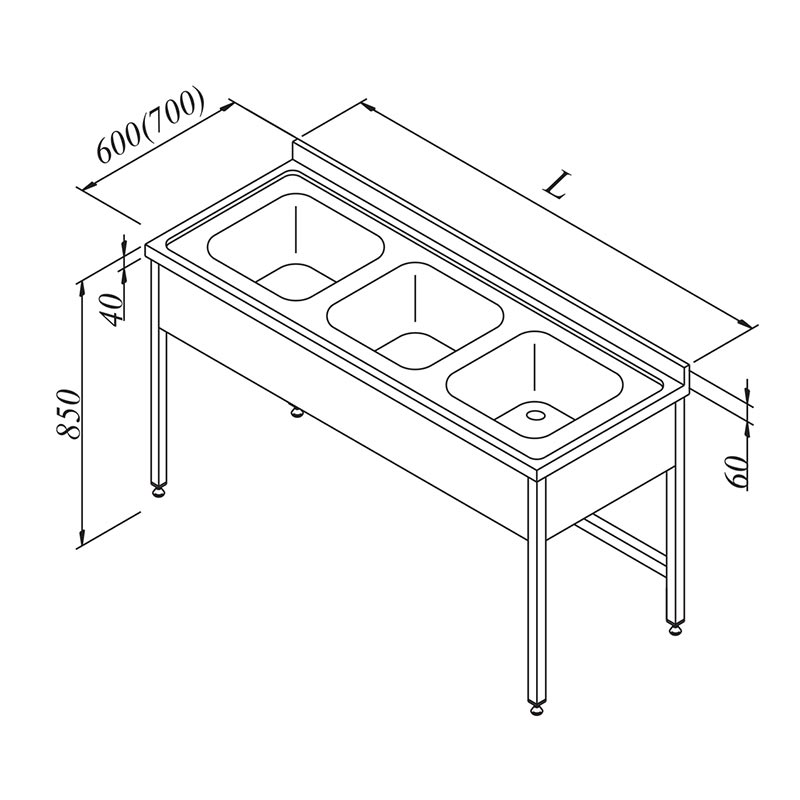 600(700)
L
40
850
60