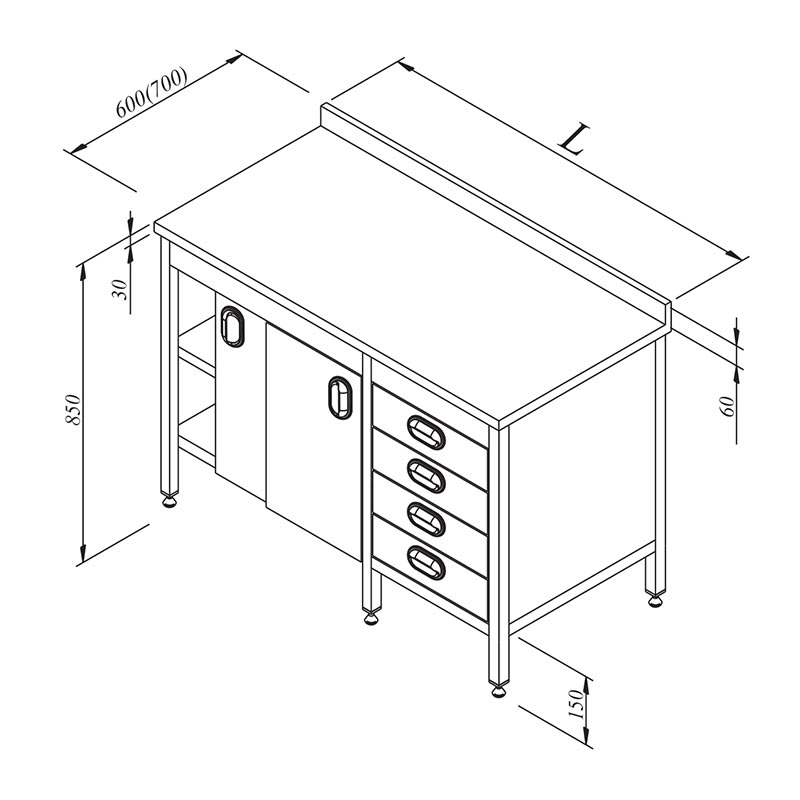 600(700)

L

30

850

60

150