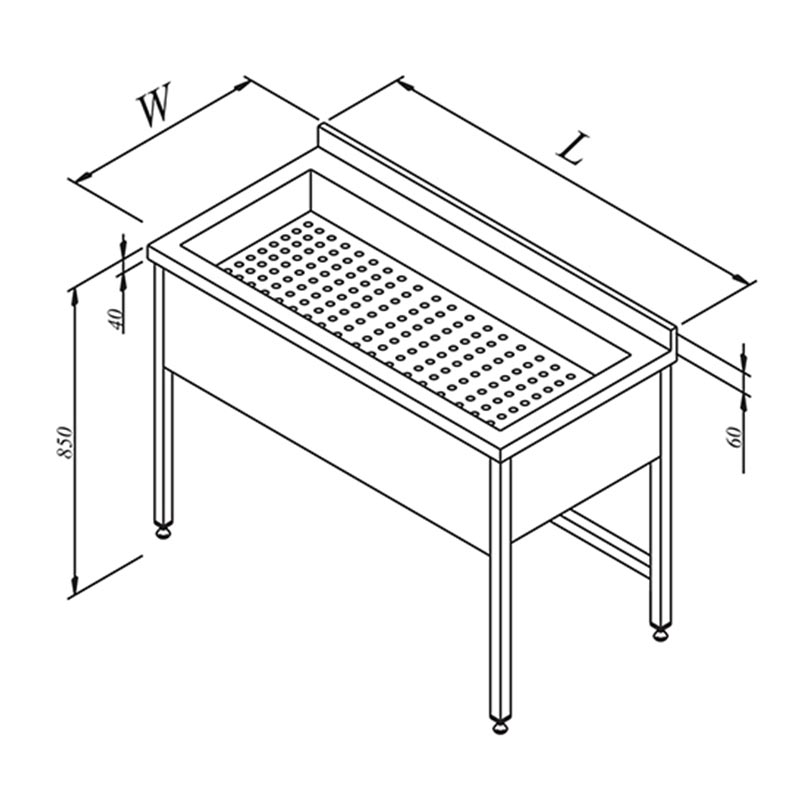 W
L
40
850
60